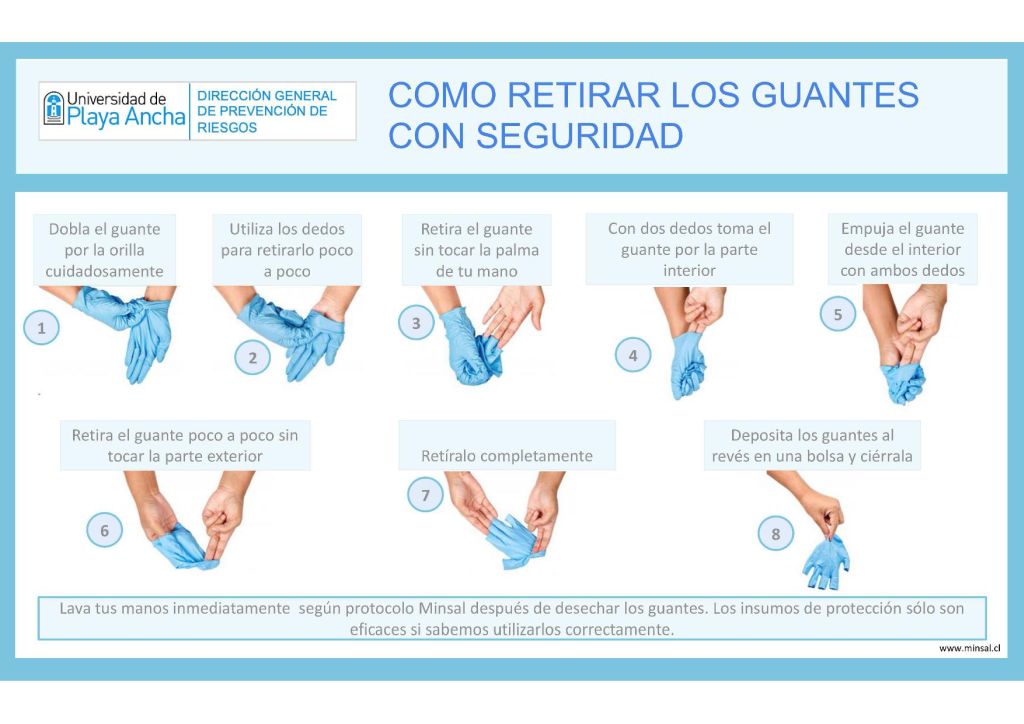 Universidad de Playa Ancha

DIRECCIÓN GENERAL DE PREVENCIÓN DE RIESGOS

COMO RETIRAR LOS GUANTES CON SEGURIDAD

Dobla el guante por la orilla cuidadosamente

1

Utiliza los dedos para retirarlo poco a poco

2

Retira el guante sin tocar la palma de tu mano

3

Con dos dedos toma el guante por la parte interior

4

Empuja el guante desde el interior con ambos dedos

5

Retira el guante poco a poco sin tocar la parte exterior

6

Retíralo completamente

7

Deposita los guantes al revés en una bolsa y ciérrala

8

Lava tus manos inmediatamente según protocolo Minsal después de desechar los guantes. Los insumos de protección sólo son eficaces si sabemos utilizarlos correctamente.

www.minsal.cl